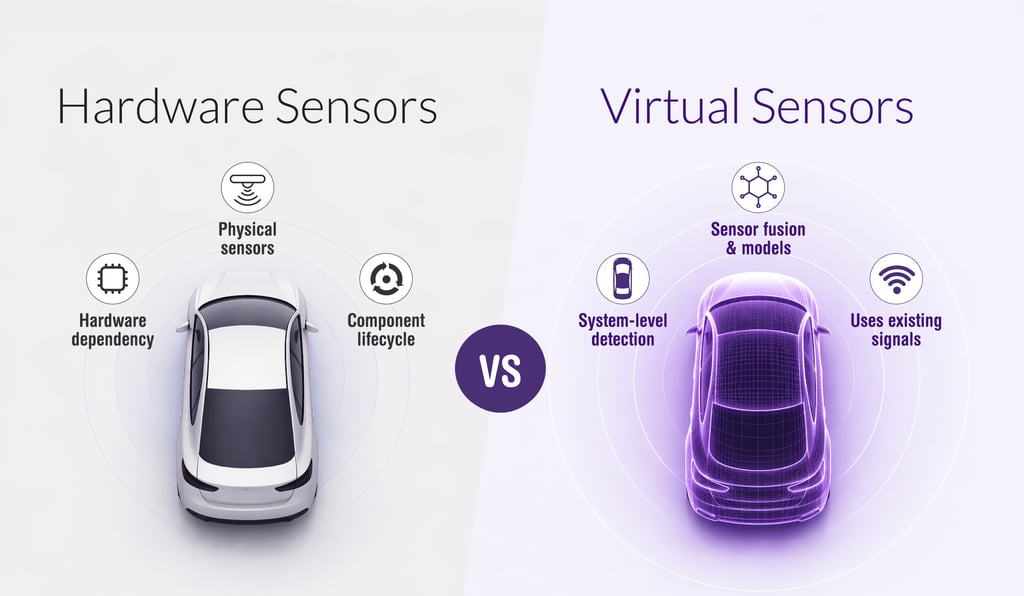 Hardware Sensors

Physical sensors

Hardware dependency

Component lifecycle

VS

Virtual Sensors

Sensor fusion & models

System-level detection

Uses existing signals